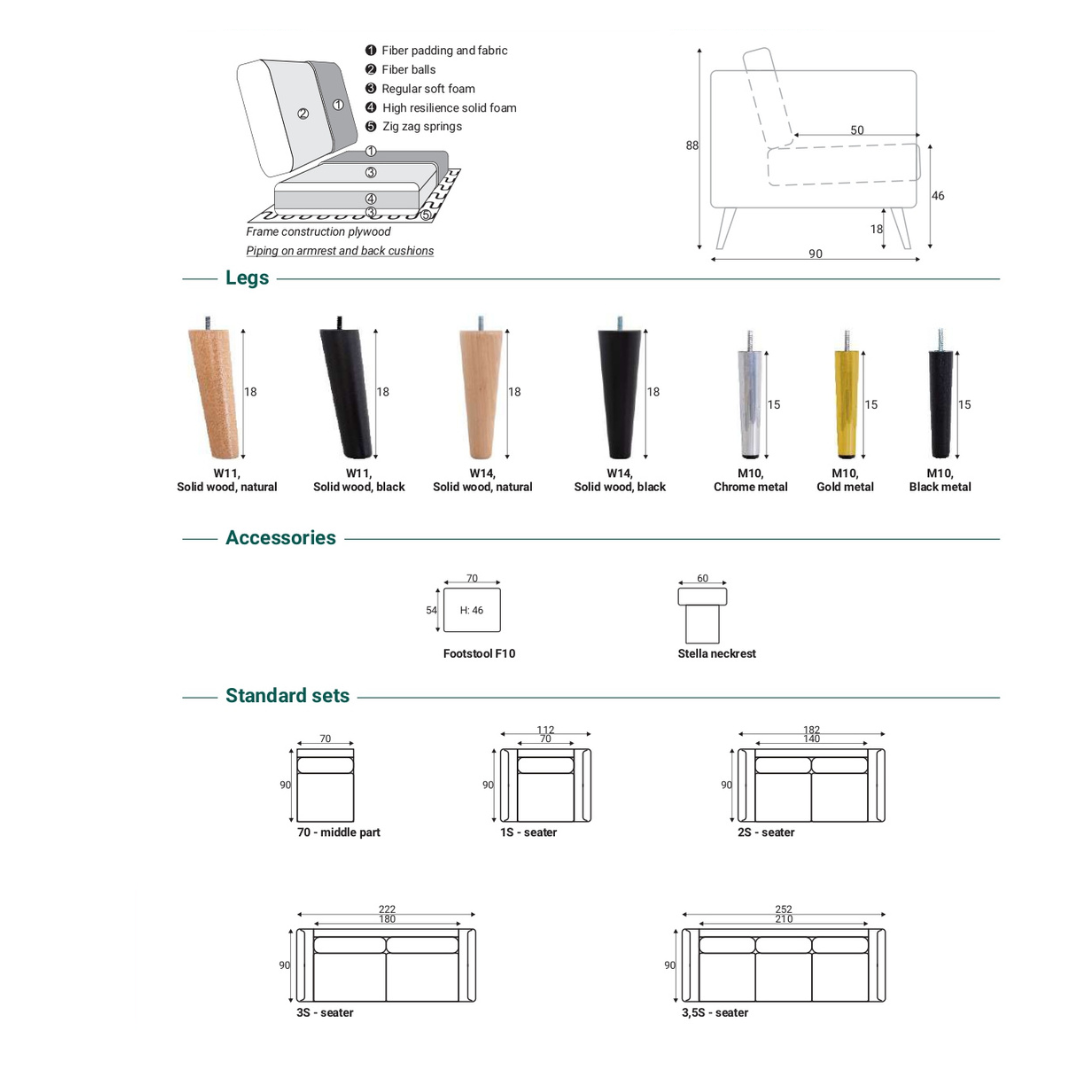 ❶ Fiber padding and fabric
❷ Fiber balls
❸ Regular soft foam
❹ High resilience solid foam
❺ Zig zag springs

2 1
1
3
4
3 5

Frame construction plywood
Piping on armrest and back cushions

88
50
46
18
90

Legs

18
W11,
Solid wood, natural

18
W11,
Solid wood, black

18
W14,
Solid wood, natural

18
W14,
Solid wood, black

15
M10,
Chrome metal

15
M10,
Gold metal

15
M10,
Black metal

Accessories

70
54
H: 46
Footstool F10

60
Stella neckrest

Standard sets

70
90
70 - middle part

112
70
90
1S - seater

182
140
90
2S - seater

222
180
90
3S - seater

252
210
90
3,5S - seater